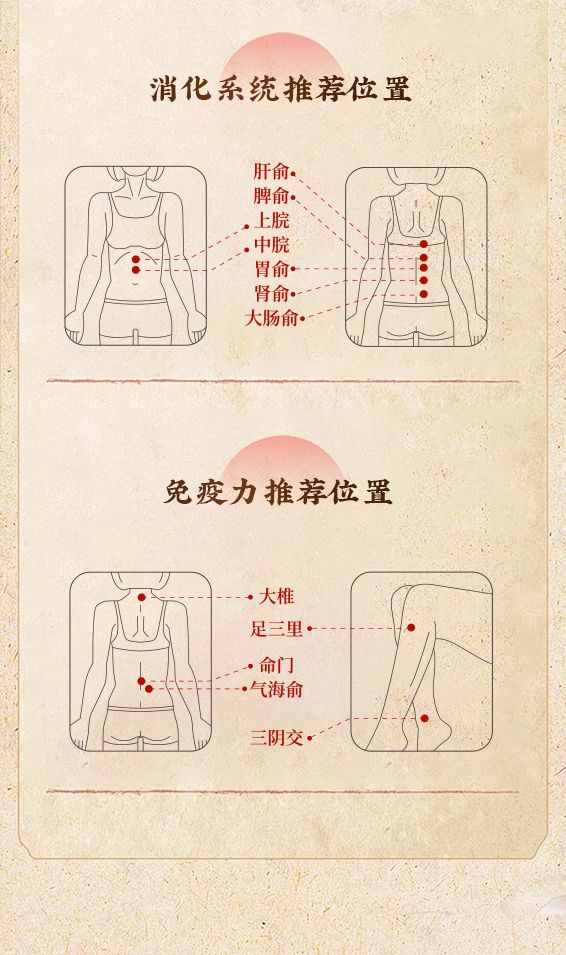 消化系统推荐位置

肝俞
脾俞
上脘
中脘
胃俞
肾俞
大肠俞

免疫力推荐位置

大椎
足三里
命门
气海俞
三阴交