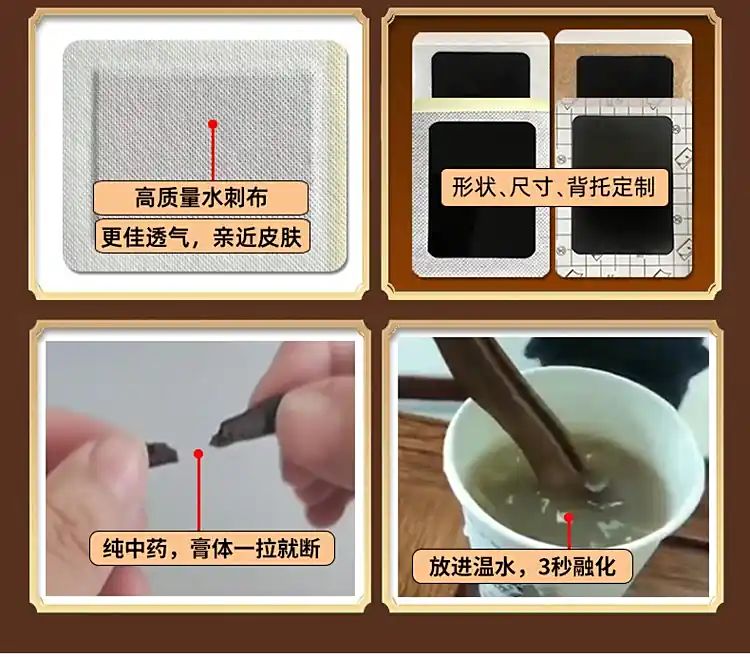 高质量水刺布
更佳透气，亲近皮肤

形状、尺寸、背托定制

纯中药，膏体一拉就断

放进温水，3秒融化