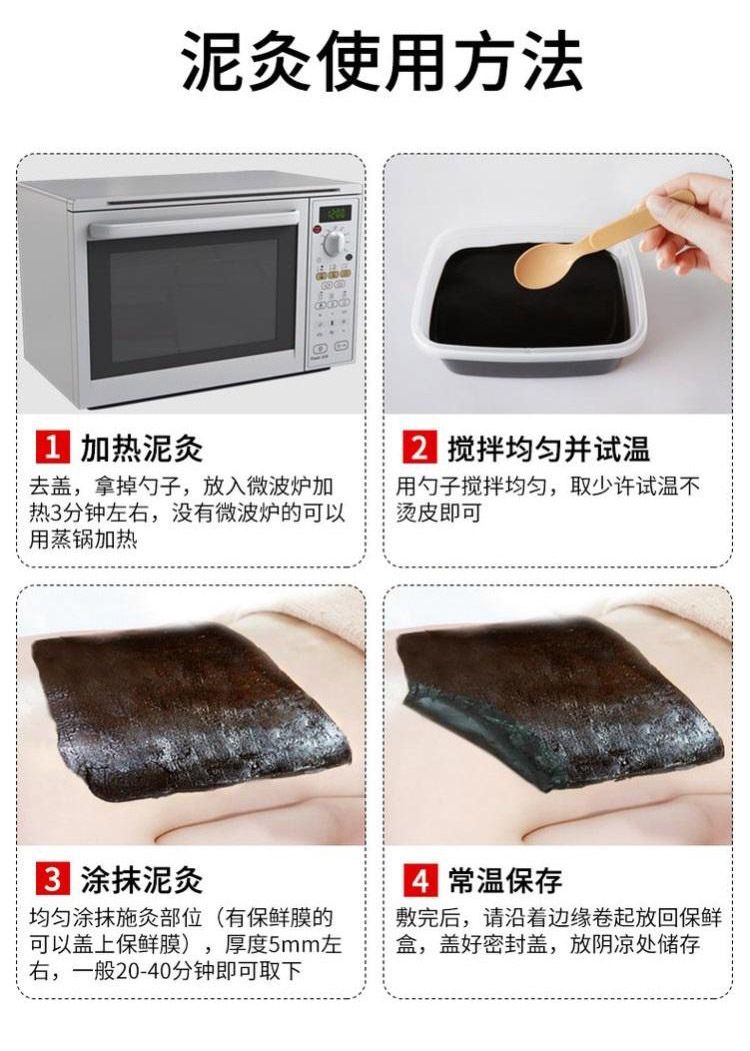 泥灸使用方法

1 加热泥灸

去盖，拿掉勺子，放入微波炉加热3分钟左右，没有微波炉的可以用蒸锅加热

2 搅拌均匀并试温

用勺子搅拌均匀，取少许试温不烫皮即可

3 涂抹泥灸

均匀涂抹施灸部位（有保鲜膜的可以盖上保鲜膜），厚度5mm左右，一般20-40分钟即可取下

4 常温保存

敷完后，请沿着边缘卷起放回保鲜盒，盖好密封盖，放阴凉处储存