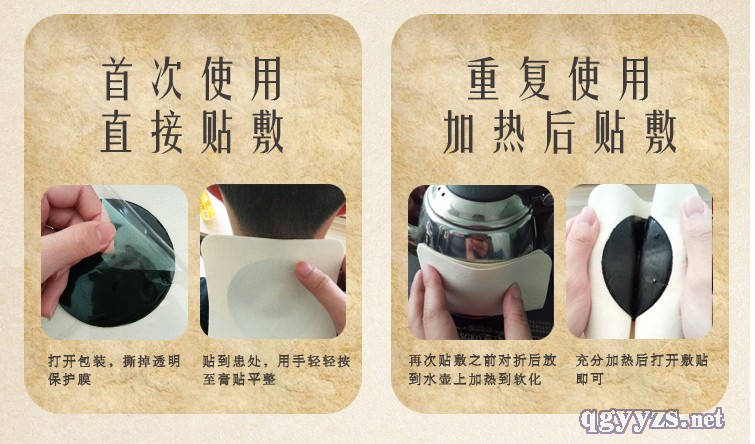 首次使用
直接贴敷

打开包装，撕掉透明保护膜

贴到患处，用手轻轻按至膏贴平整

重复使用
加热后贴敷

再次贴敷之前对折后放到水壶上加热到软化

充分加热后打开敷贴即可

qgyyzs.net