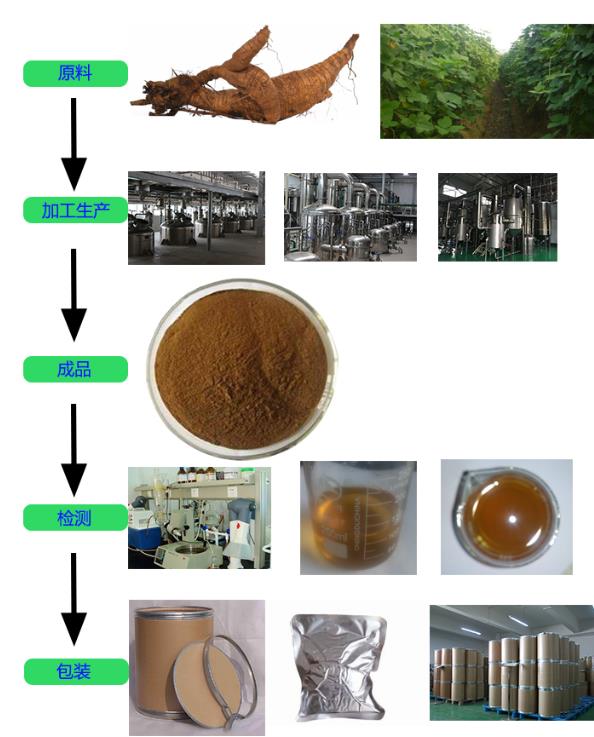 原料

加工生产

成品

检测

包装