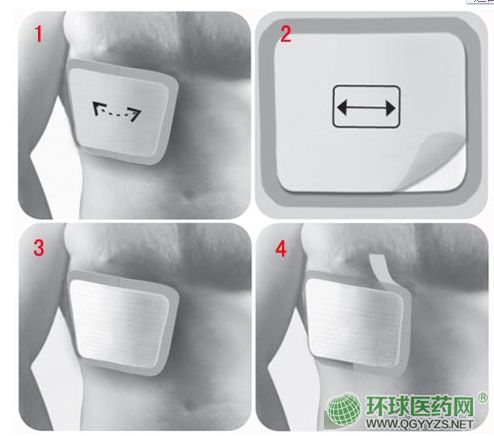 1

2

3

4

环球医药网®
WWW.QGYYZS.NET